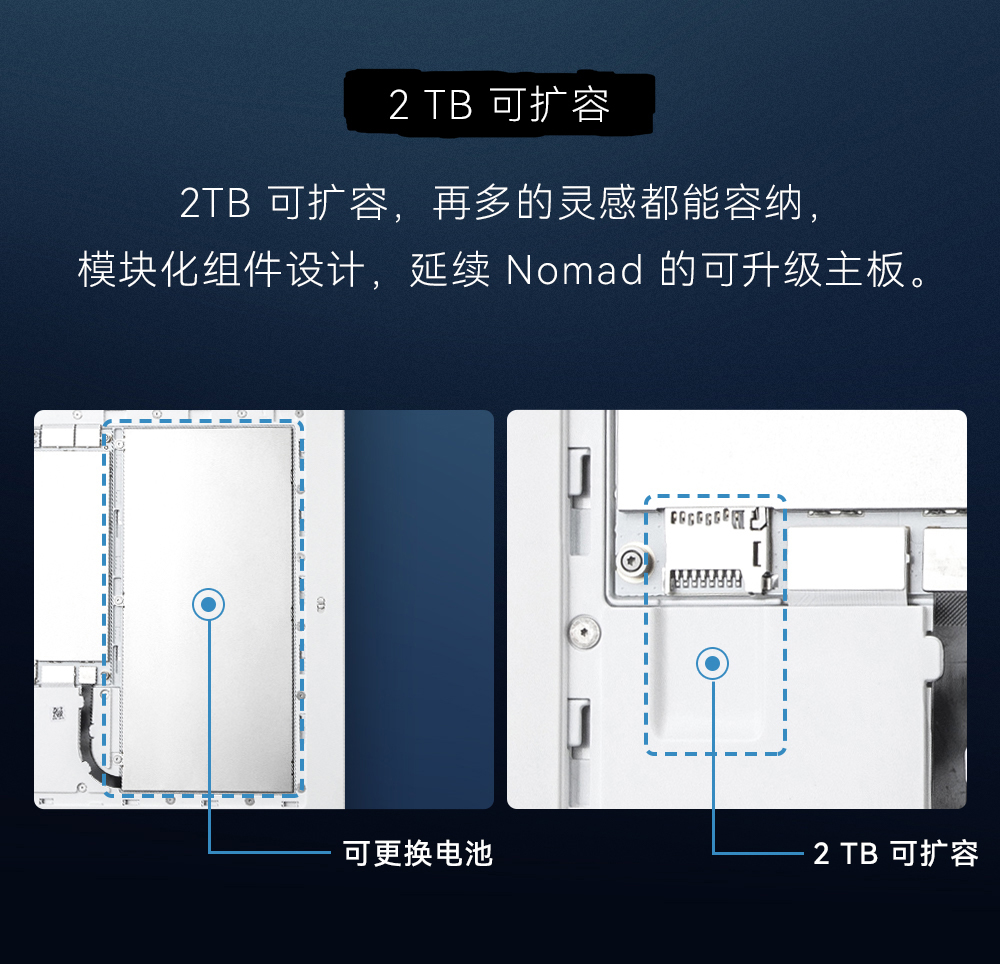 2 TB 可扩容

2TB 可扩容，再多的灵感都能容纳，
模块化组件设计，延续 Nomad 的可升级主板。

可更换电池

2 TB 可扩容